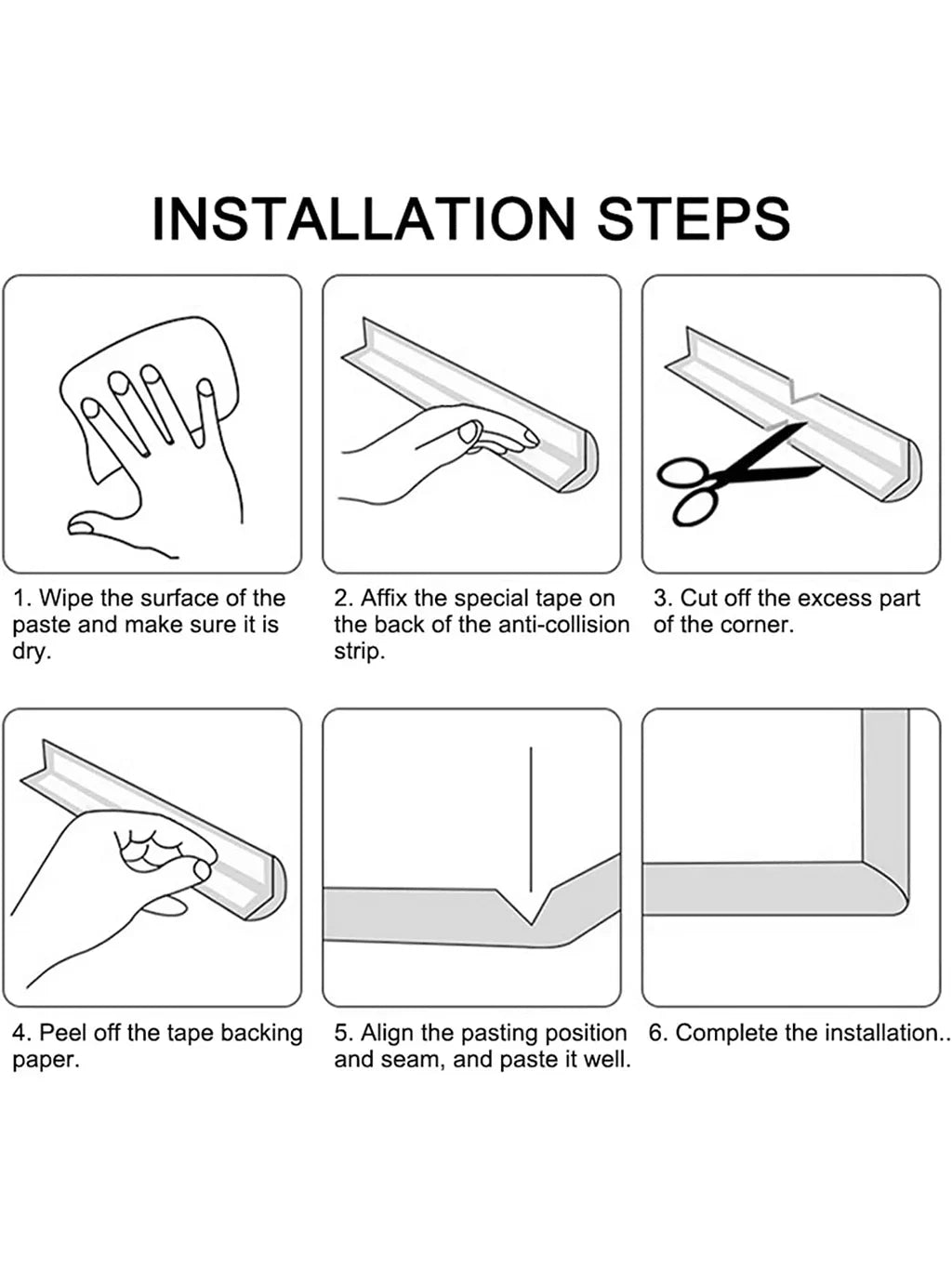 INSTALLATION STEPS

1. Wipe the surface of the paste and make sure it is dry.

2. Affix the special tape on the back of the anti-collision strip.

3. Cut off the excess part of the corner.

4. Peel off the tape backing paper.

5. Align the pasting position and seam, and paste it well.

6. Complete the installation..